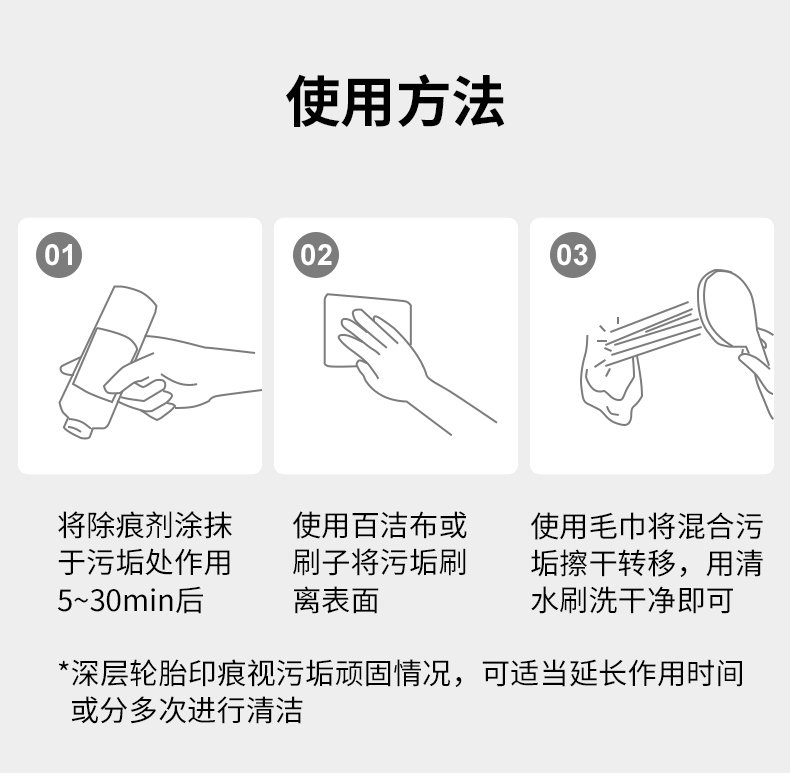 使用方法

01

02

03

将除痕剂涂抹于污垢处作用5~30min后

使用百洁布或刷子将污垢刷离表面

使用毛巾将混合污垢擦干转移，用清水刷洗干净即可

*深层轮胎印痕视污垢顽固情况，可适当延长作用时间或分多次进行清洁